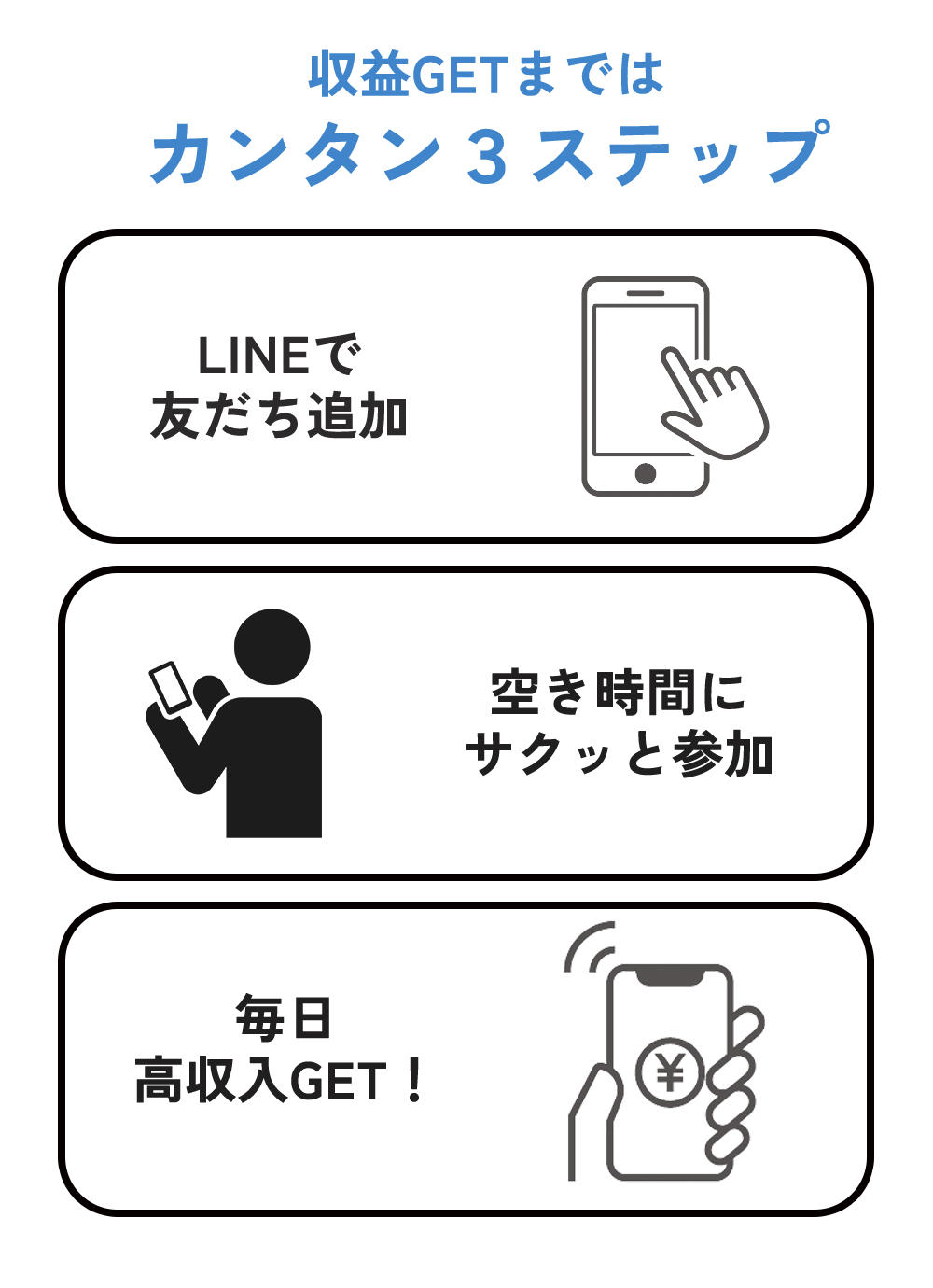 収益GETまでは
カンタン３ステップ

LINEで
友だち追加

空き時間に
サクッと参加

毎日
高収入GET！

¥